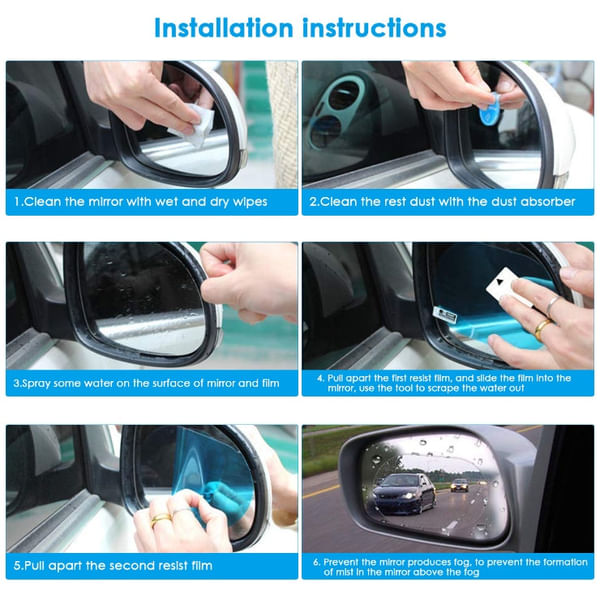 Installation instructions

1.Clean the mirror with wet and dry wipes

2.Clean the rest dust with the dust absorber

3.Spray some water on the surface of mirror and film

4. Pull apart the first resist film, and slide the film into the mirror, use the tool to scrape the water out

5.Pull apart the second resist film

6. Prevent the mirror produces fog, to prevent the formation of mist in the mirror above the fog